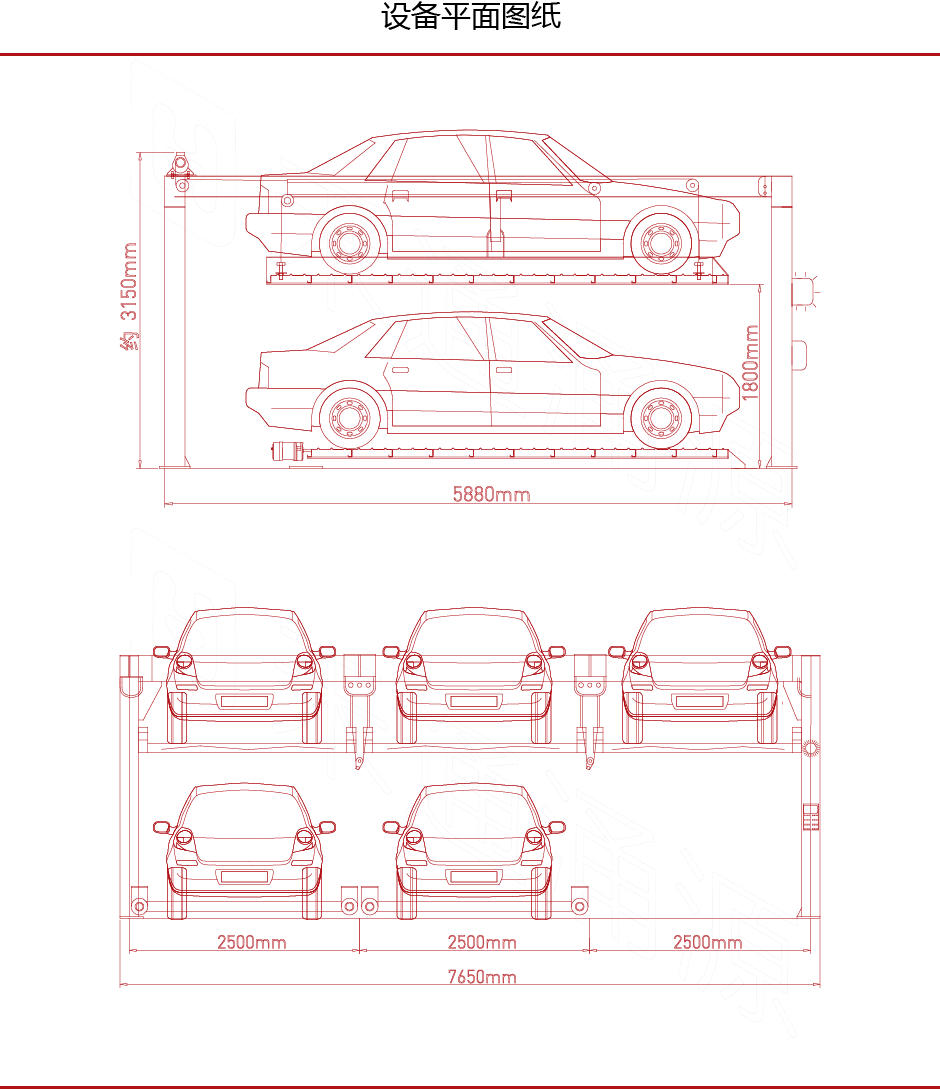 设备平面图纸

约 3150mm

1800mm

5880mm

2500mm
2500mm
2500mm
7650mm